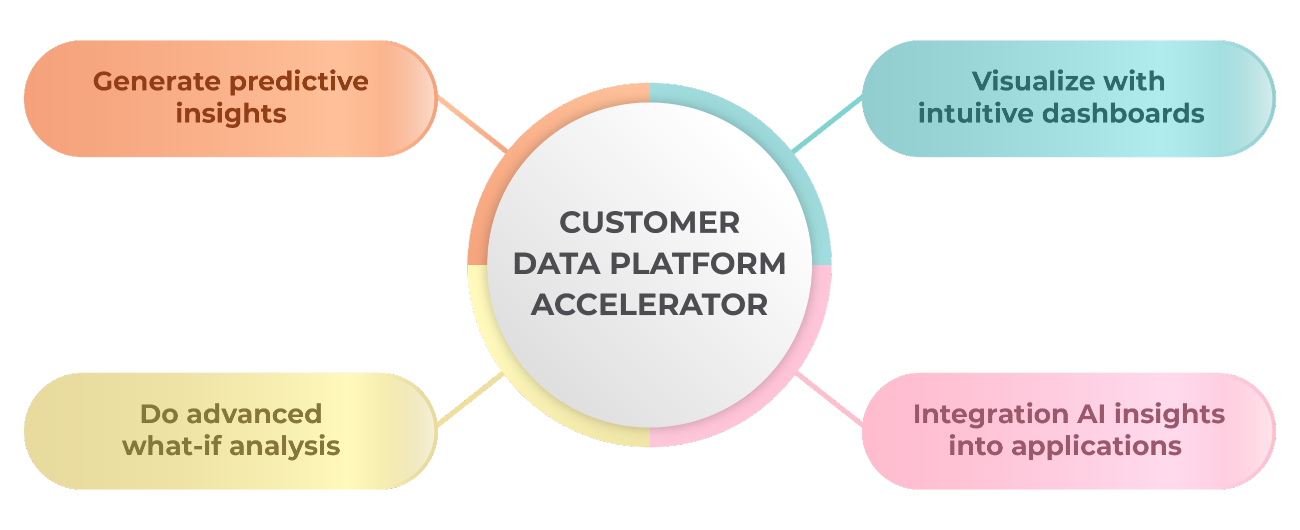 Generate predictive insights

Visualize with intuitive dashboards

CUSTOMER DATA PLATFORM ACCELERATOR

Do advanced what-if analysis

Integration AI insights into applications